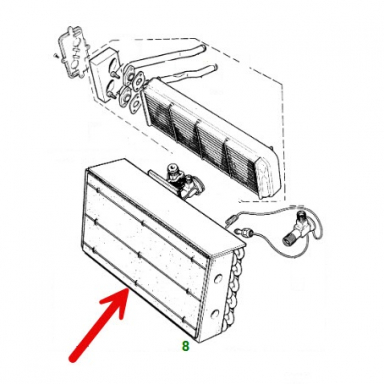 8